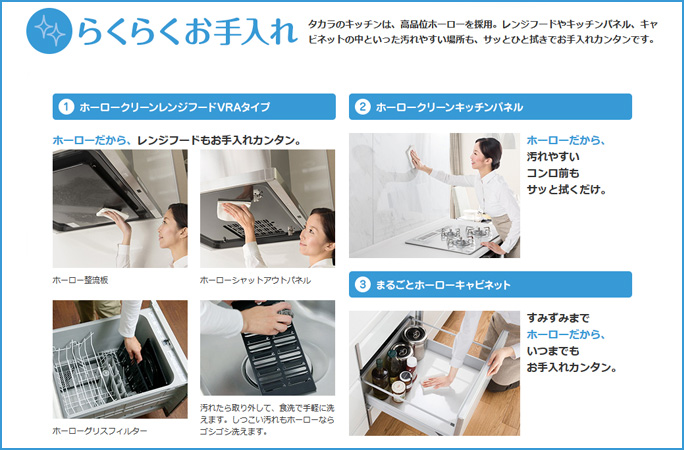 らくらくお手入れ

タカラのキッチンは、高品位ホーローを採用。レンジフードやキッチンパネル、キャビネットの中といった汚れやすい場所も、サッとひと拭きでお手入れカンタンです。

1 ホーロークリーンレンジフードVRAタイプ

ホーローだから、レンジフードもお手入れカンタン。

ホーロー整流板

ホーローシャットアウトパネル

ホーローグリスフィルター

汚れたら取り外して、食洗で手軽に洗えます。しつこい汚れもホーローならゴシゴシ洗えます。

2 ホーロークリーンキッチンパネル

ホーローだから、汚れやすいコンロ前もサッと拭くだけ。

3 まるごとホーローキャビネット

すみずみまでホーローだから、いつまでもお手入れカンタン。